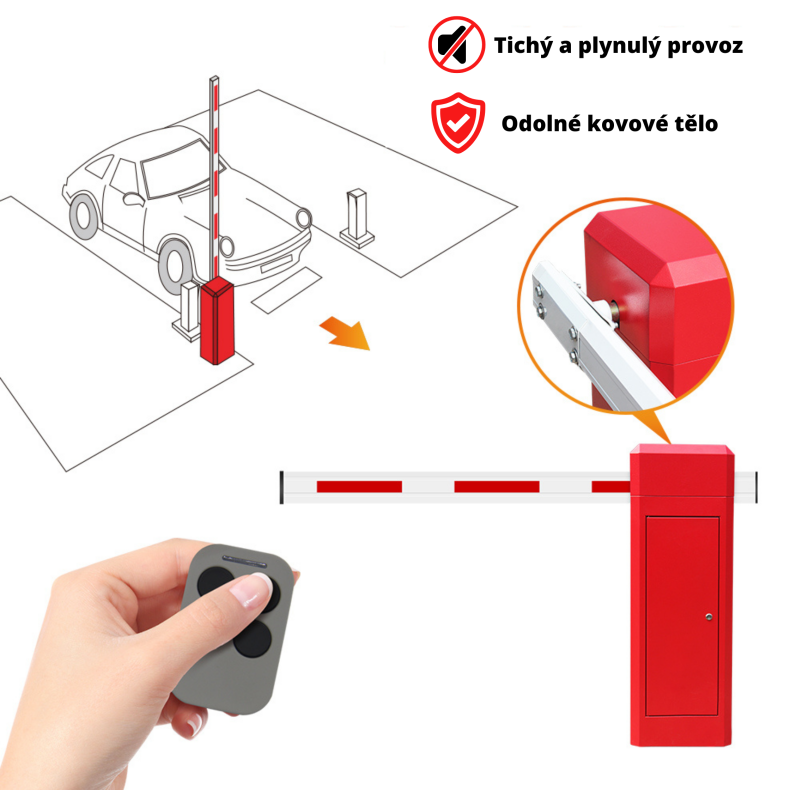 Tichý a plynulý provoz

Odolné kovové tělo